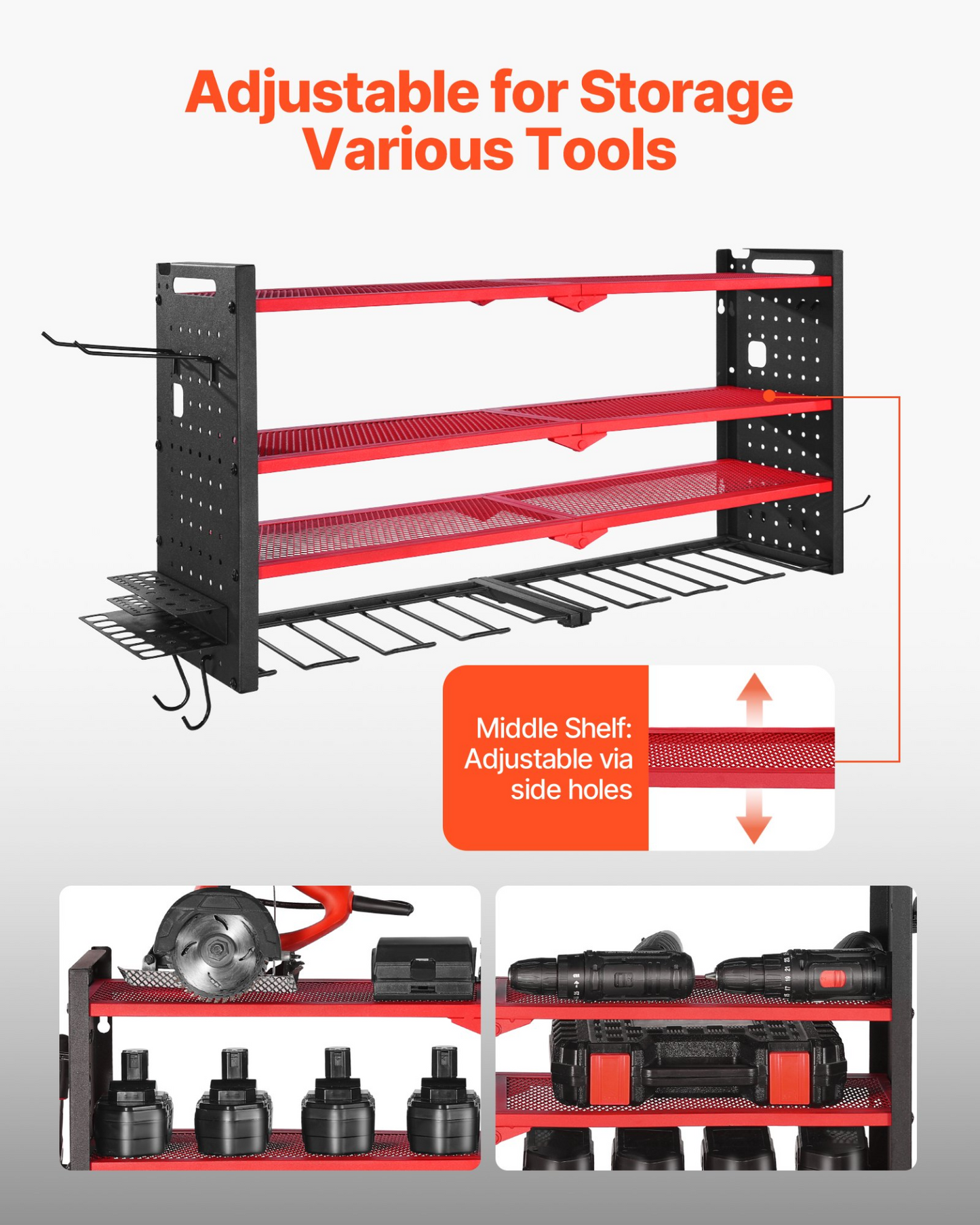 Adjustable for Storage Various Tools

Middle Shelf: Adjustable via side holes