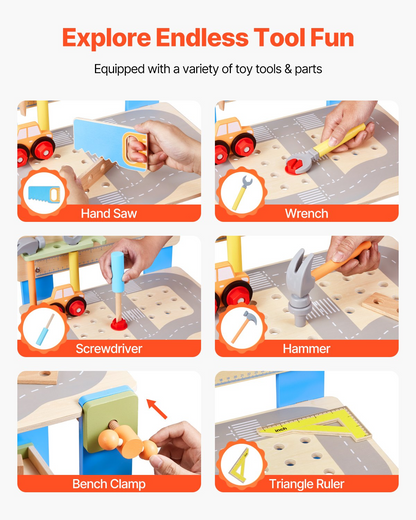 Explore Endless Tool Fun

Equipped with a variety of toy tools & parts

Hand Saw

Wrench

Screwdriver

Hammer

Bench Clamp

inch

Triangle Ruler